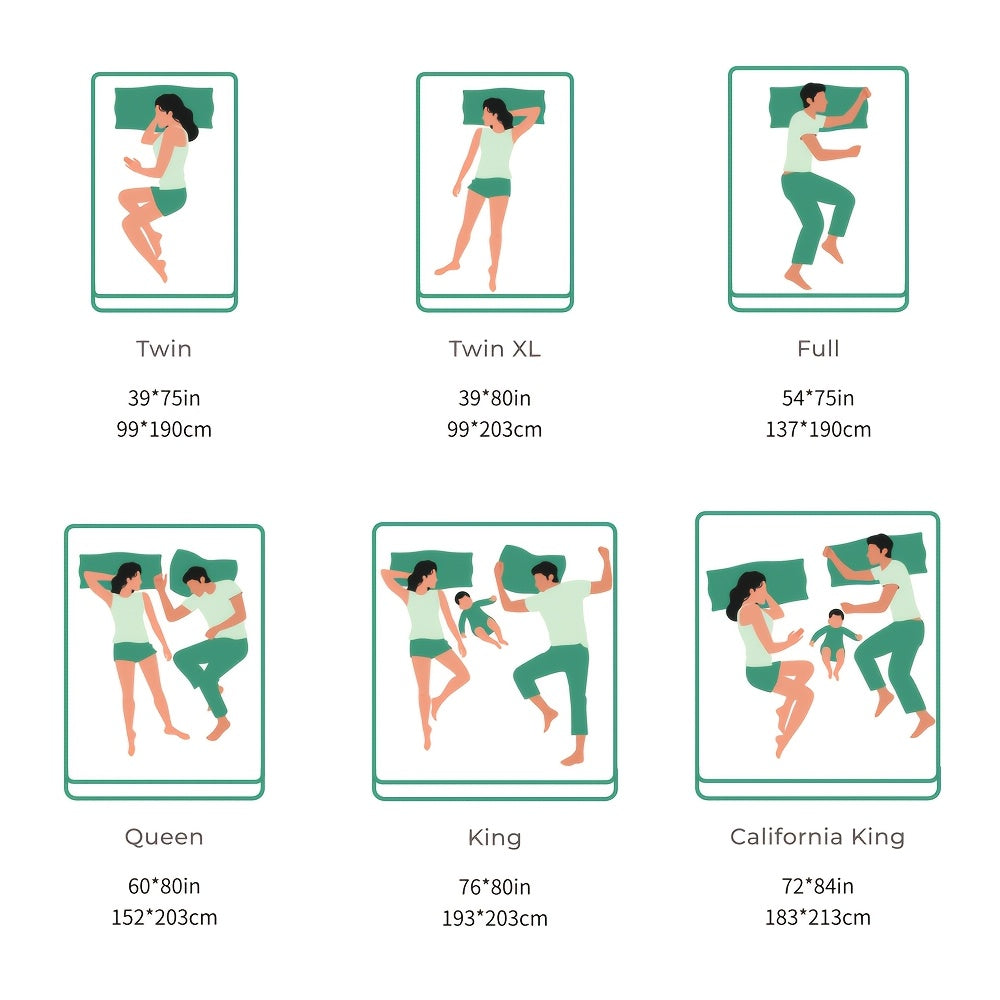 Twin

39*75in
99*190cm

Twin XL

39*80in
99*203cm

Full

54*75in
137*190cm

Queen

60*80in
152*203cm

King

76*80in
193*203cm

California King

72*84in
183*213cm